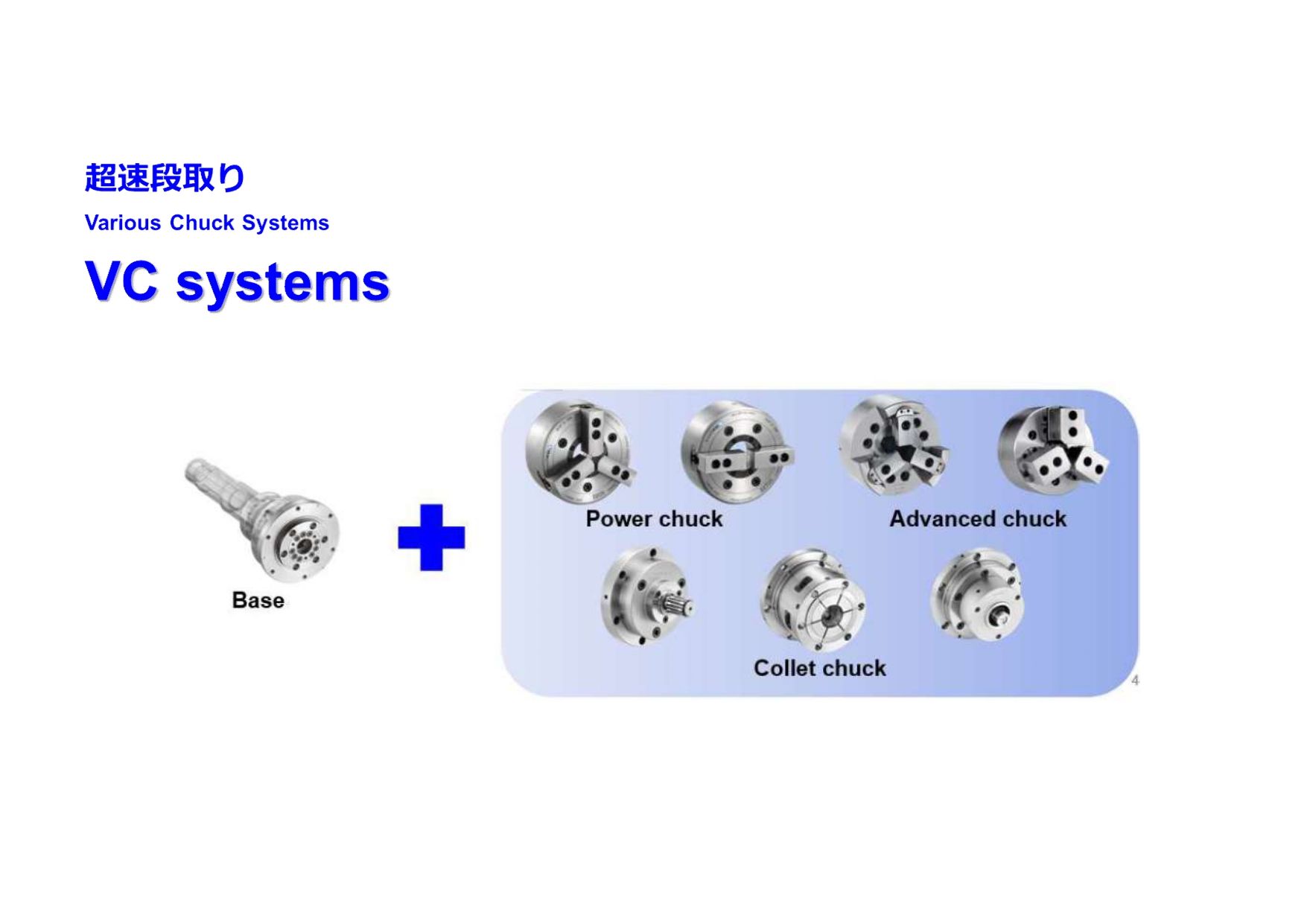 超速段取り

Various Chuck Systems

VC systems

Base

Power chuck

Advanced chuck

Collet chuck

4